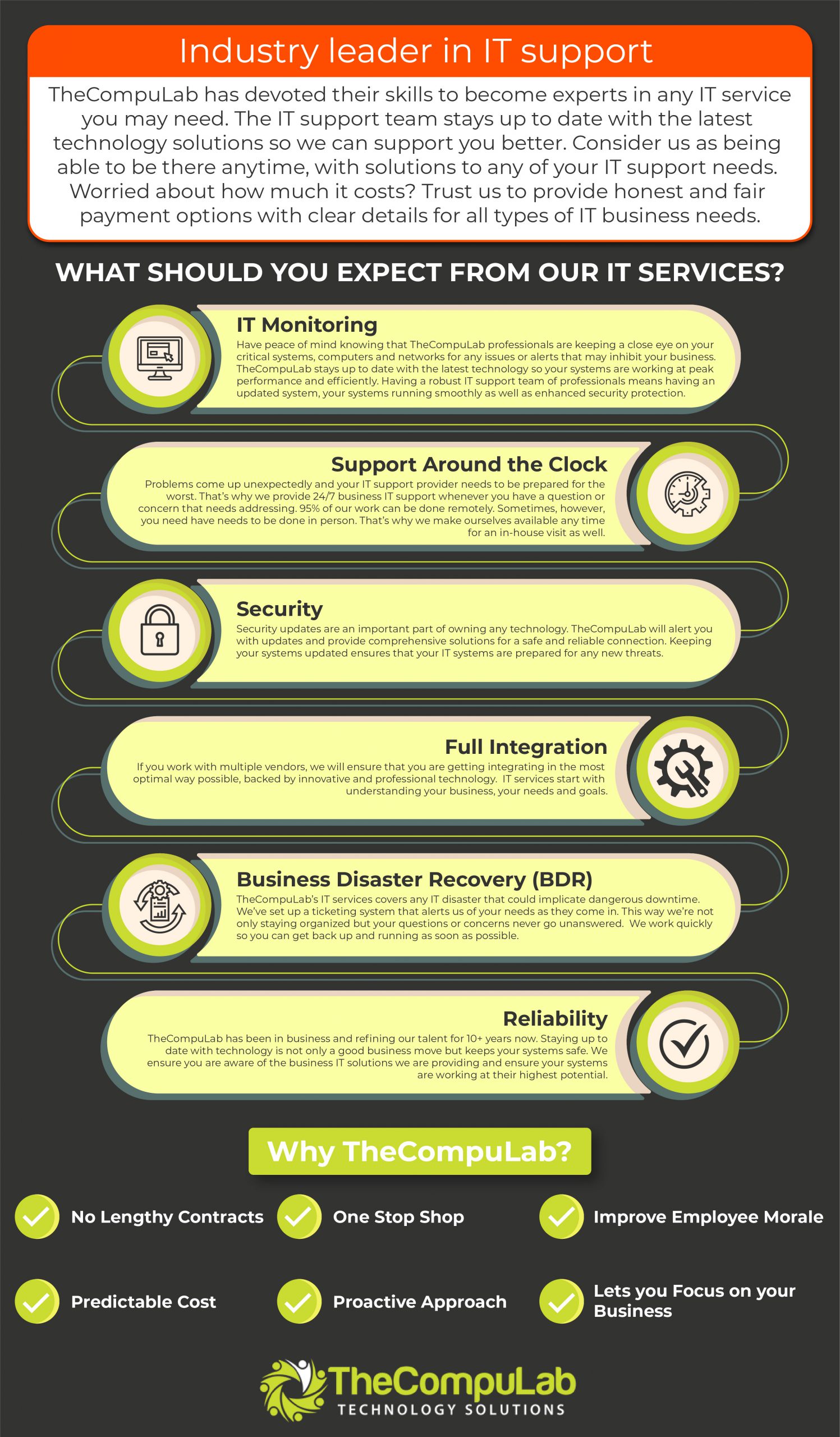 Industry leader in IT support

TheCompuLab has devoted their skills to become experts in any IT service you may need. The IT support team stays up to date with the latest technology solutions so we can support you better. Consider us as being able to be there anytime, with solutions to any of your IT support needs. Worried about how much it costs? Trust us to provide honest and fair payment options with clear details for all types of IT business needs.

WHAT SHOULD YOU EXPECT FROM OUR IT SERVICES?

IT Monitoring

Have peace of mind knowing that TheCompuLab professionals are keeping a close eye on your critical systems, computers and networks for any issues or alerts that may inhibit your business. TheCompuLab stays up to date with the latest technology so your systems are working at peak performance and efficiently. Having a robust IT support team of professionals means having an updated system, your systems running smoothly as well as enhanced security protection.

Support Around the Clock

Problems come up unexpectedly and your IT support provider needs to be prepared for the worst. That's why we provide 24/7 business IT support whenever you have a question or concern that needs addressing. 95% of our work can be done remotely. Sometimes, however, you need have needs to be done in person. That's why we make ourselves available any time for an in-house visit as well.

Security

Security updates are an important part of owning any technology. TheCompuLab will alert you with updates and provide comprehensive solutions for a safe and reliable connection. Keeping your systems updated ensures that your IT systems are prepared for any new threats.

Full Integration

If you work with multiple vendors, we will ensure that you are getting integrating in the most optimal way possible, backed by innovative and professional technology. IT services start with understanding your business, your needs and goals.

Business Disaster Recovery (BDR)

TheCompuLab's IT services covers any IT disaster that could implicate dangerous downtime. We've set up a ticketing system that alerts us of your needs as they come in. This way we're not only staying organized but your questions or concerns never go unanswered. We work quickly so you can get back up and running as soon as possible.

Reliability

TheCompuLab has been in business and refining our talent for 10+ years now. Staying up to date with technology is not only a good business move but keeps your systems safe. We ensure you are aware of the business IT solutions we are providing and ensure your systems are working at their highest potential.

Why TheCompuLab?

No Lengthy Contracts
One Stop Shop
Improve Employee Morale
Predictable Cost
Proactive Approach
Lets you Focus on your Business

TheCompuLab
TECHNOLOGY SOLUTIONS